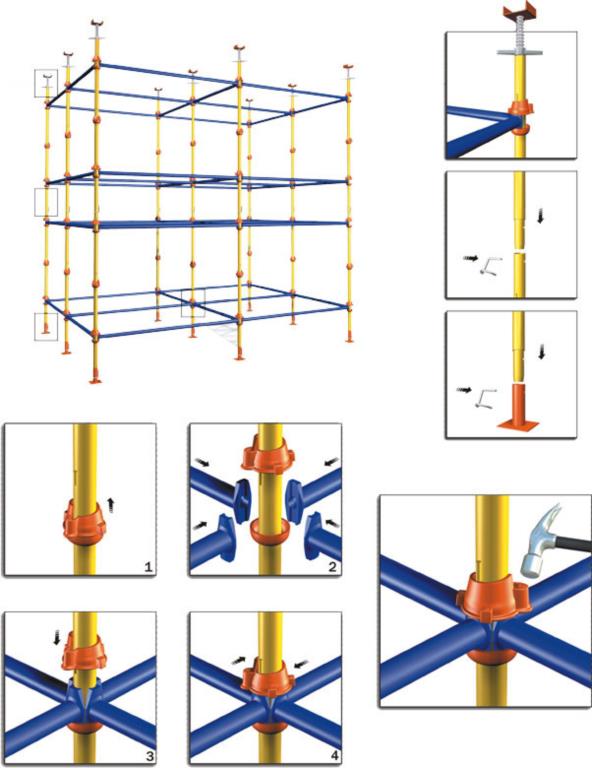 1

2

3

4